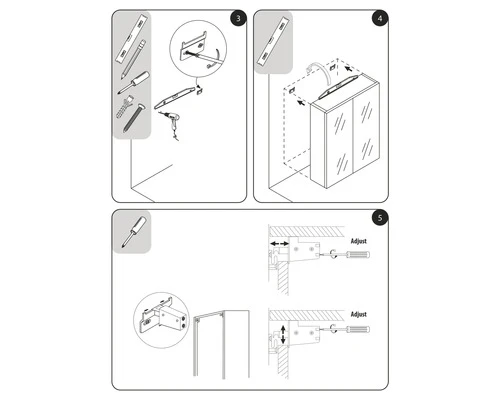 3

4

5

Adjust

Adjust