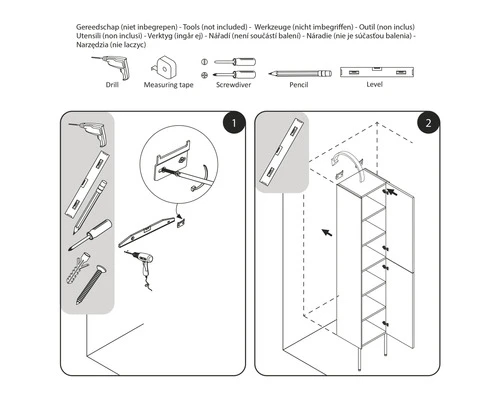 Gereedschap (niet inbegrepen) - Tools (not included) - Werkzeuge (nicht imbegriffen) - Outil (non inclus) Utensili (non inclusi) - Verktyg (ingår ej) - Nářadí (není součástí balení) - Náradie (nie je súčasťou balenia) - Narzędzia (nie laczyc)

Drill

Measuring tape

Screwdiver

Pencil

Level

1

2