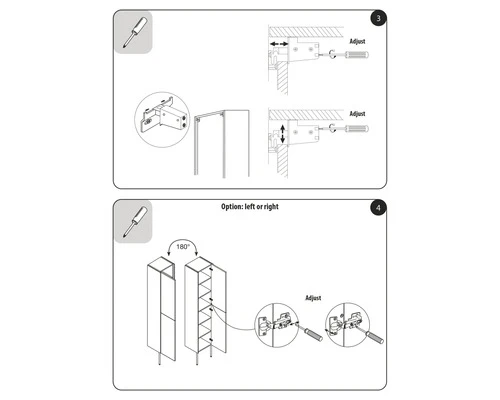 3

Adjust

Adjust

Option: left or right

4

180°

Adjust