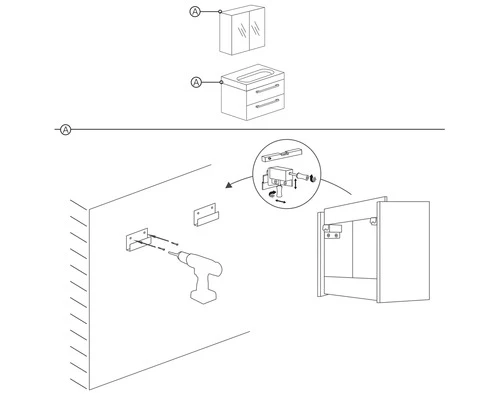 A

A

A